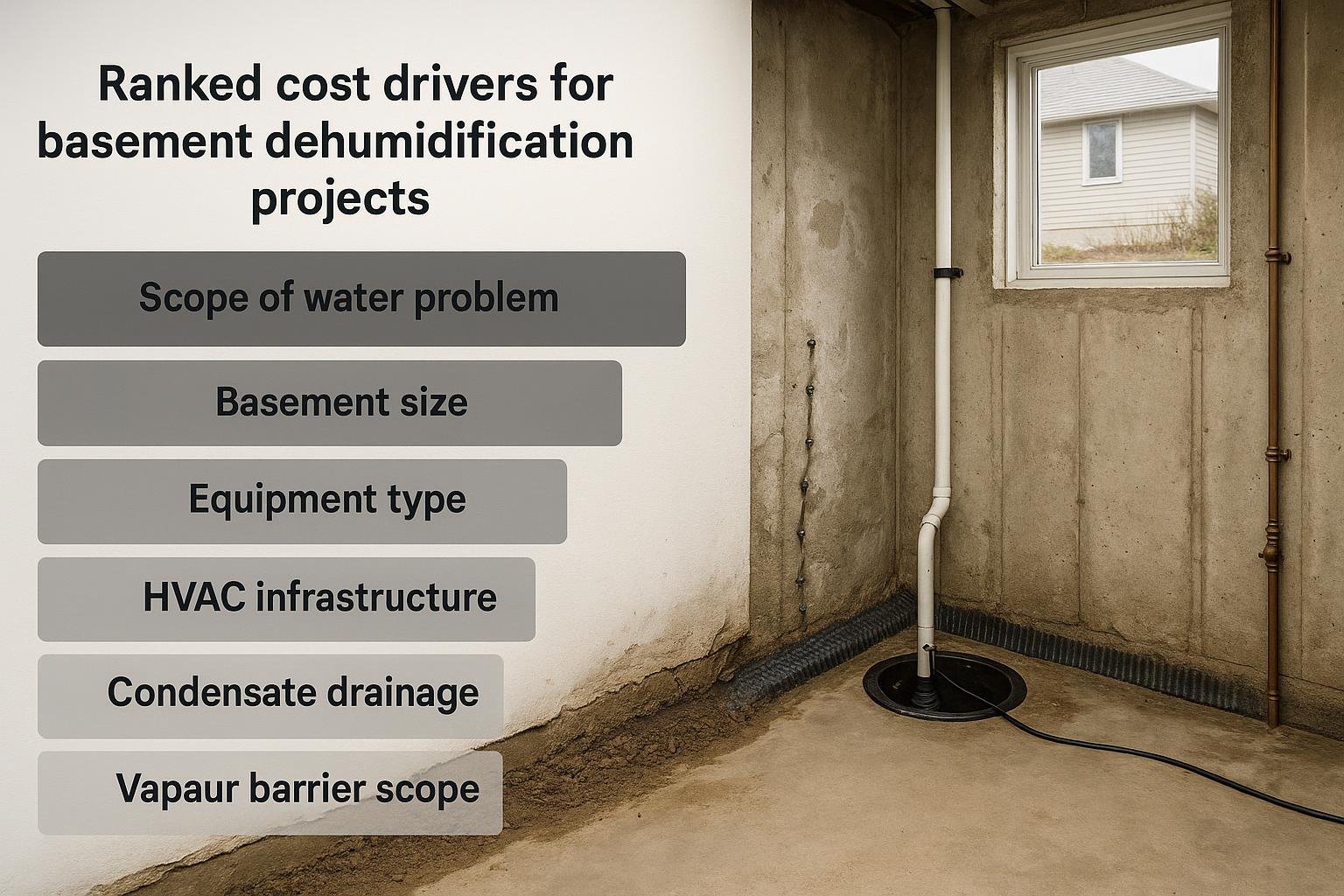 Ranked cost drivers for basement dehumidification projects

Scope of water problem

Basement size

Equipment type

HVAC infrastructure

Condensate drainage

Vapaur barrier scope