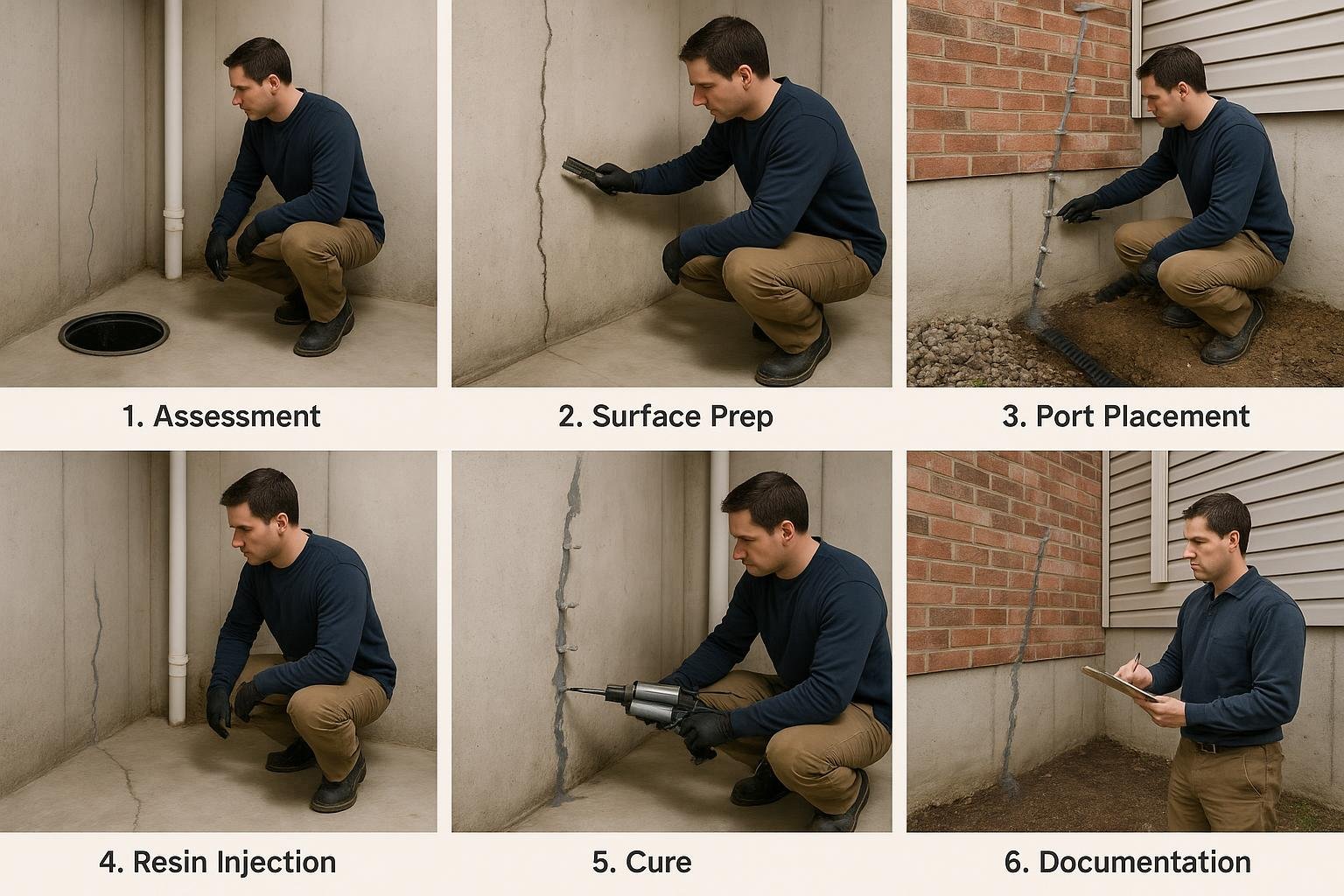 1. Assessment

2. Surface Prep

3. Port Placement

4. Resin Injection

5. Cure

6. Documentation