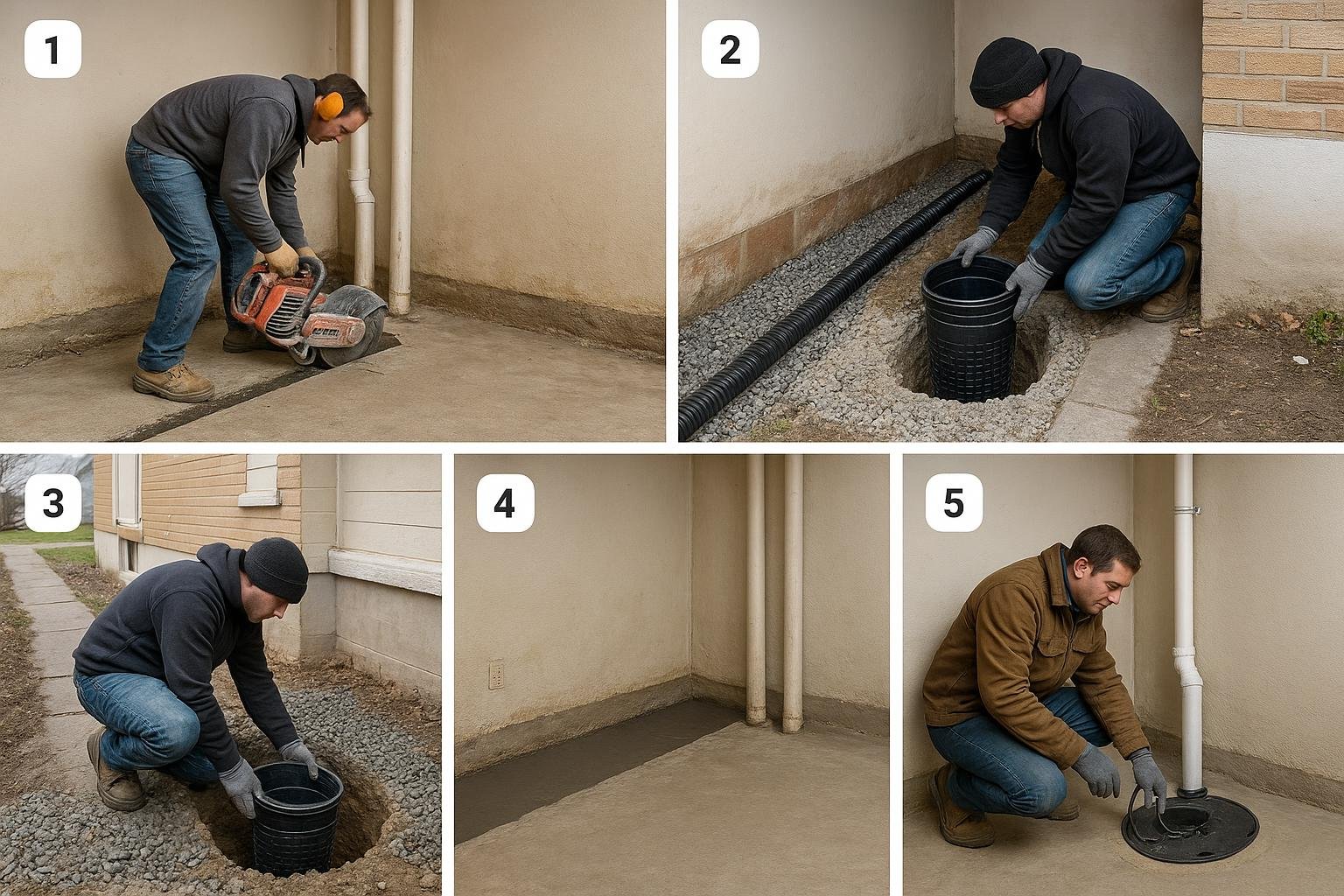 1

2

3

4

5